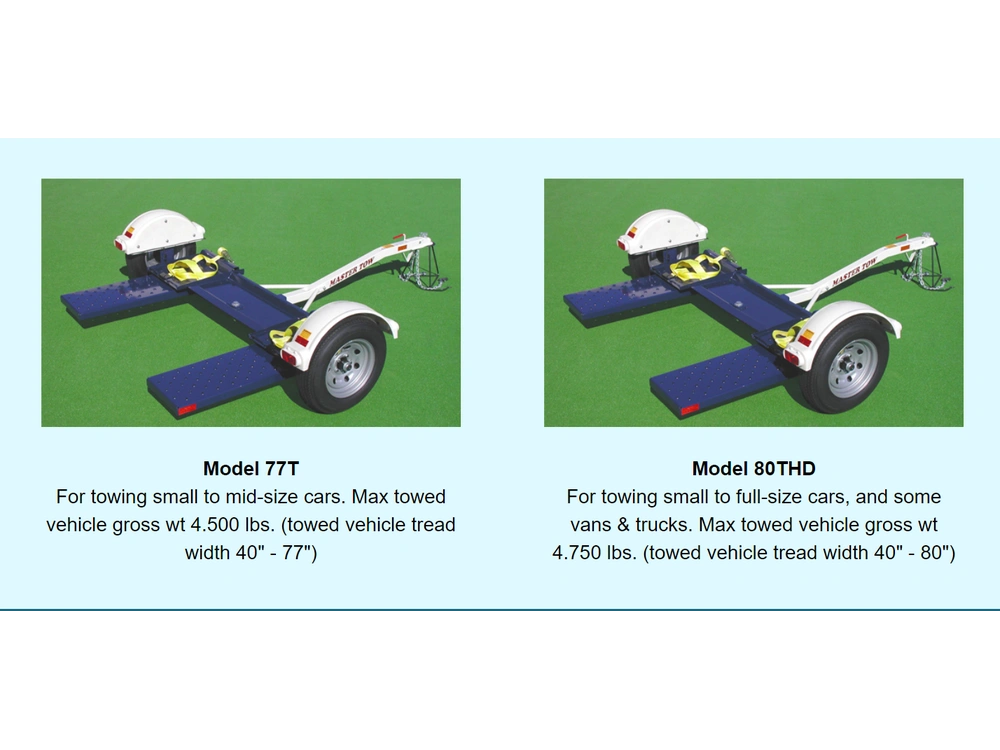 MASTER TOW

Model 77T
For towing small to mid-size cars. Max towed vehicle gross wt 4.500 lbs. (towed vehicle tread width 40" - 77")

MASTER TOW

Model 80THD
For towing small to full-size cars, and some vans & trucks. Max towed vehicle gross wt 4.750 lbs. (towed vehicle tread width 40" - 80")