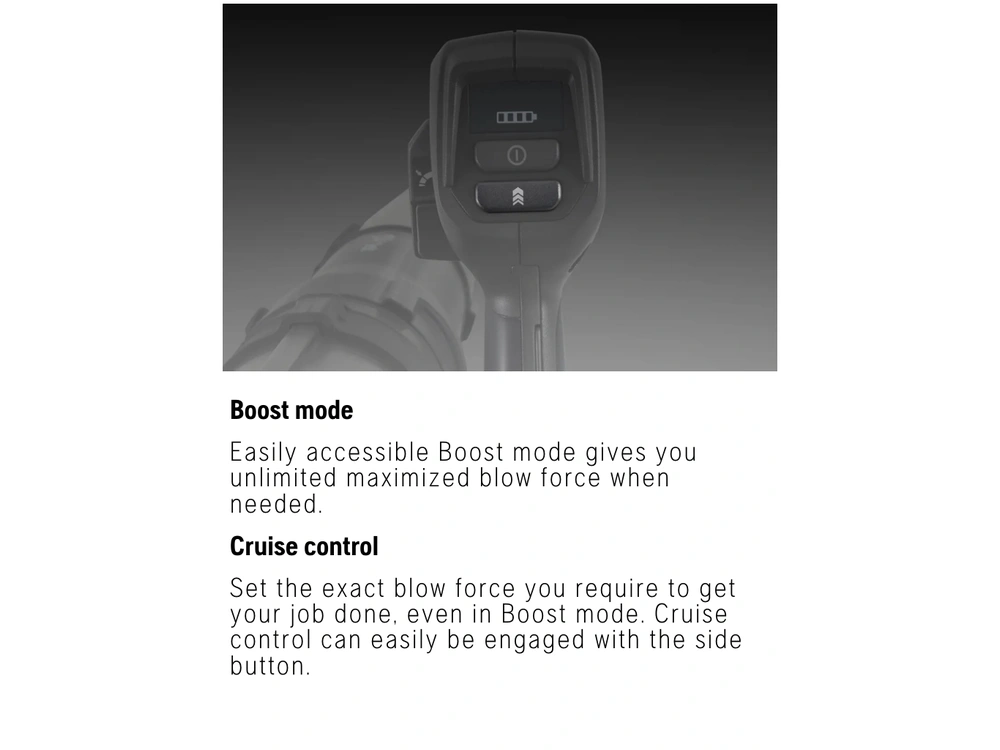 Boost mode

Easily accessible Boost mode gives you unlimited maximized blow force when needed.

Cruise control

Set the exact blow force you require to get your job done, even in Boost mode. Cruise control can easily be engaged with the side button.