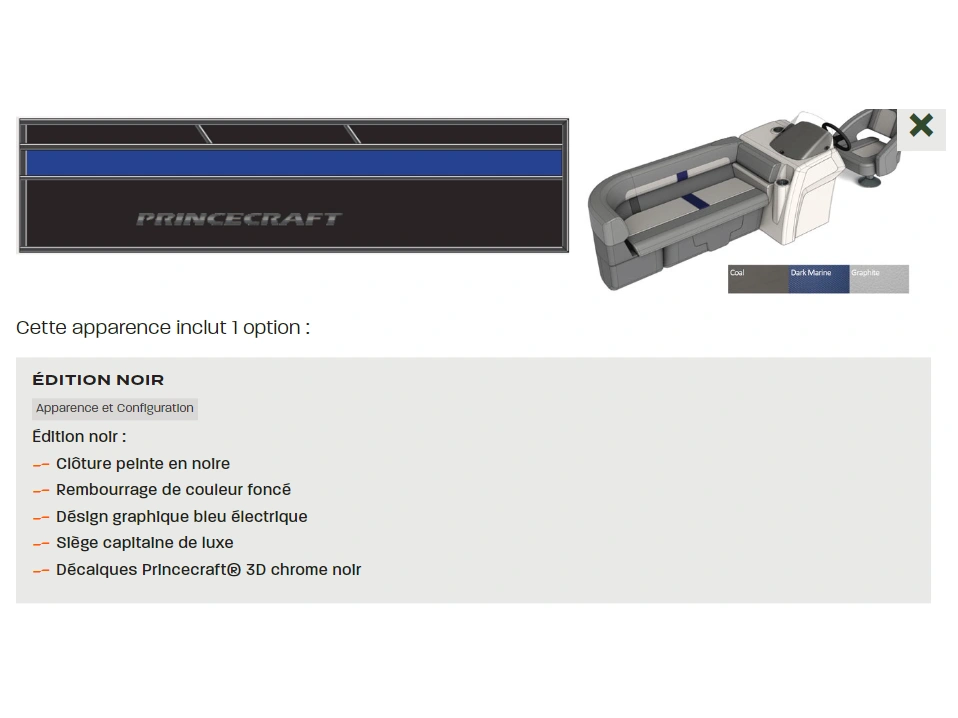 PRINCECRAFT

Coal
Dark Marine
Graphite

Cette apparence inclut 1 option :

ÉDITION NOIR

Apparence et Configuration

Édition noir :

– Clôture peinte en noire
– Rembourrage de couleur foncé
– Désign graphique bleu électrique
– Siège capitaine de luxe
– Décalques Princecraft® 3D chrome noir