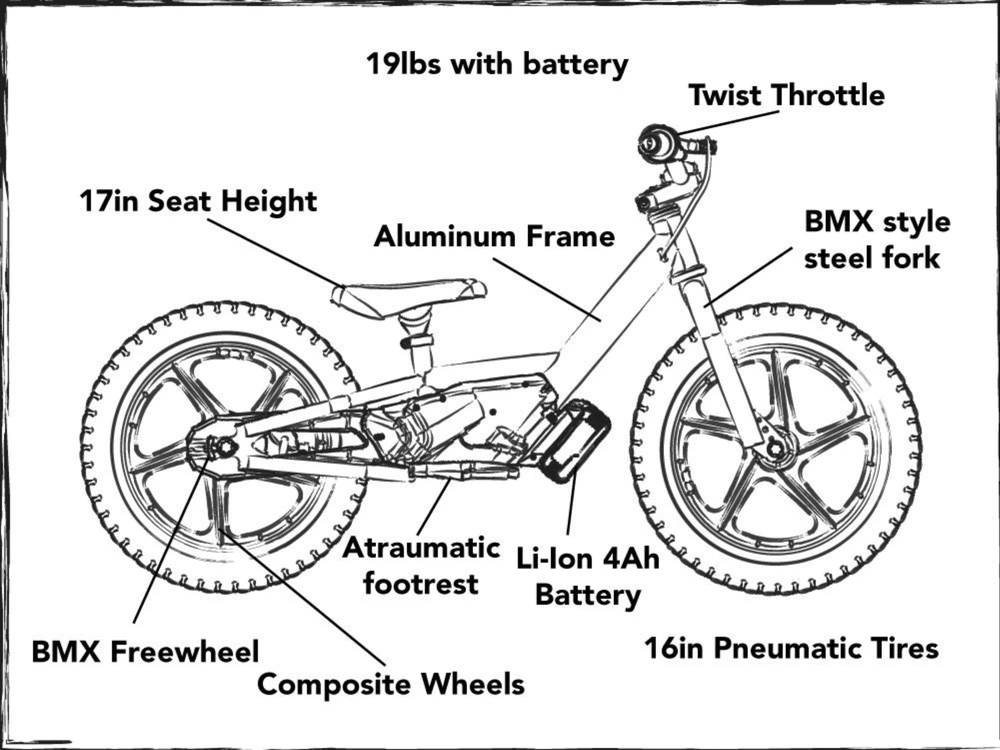 19lbs with battery

Twist Throttle

17in Seat Height

Aluminum Frame

BMX style steel fork

Atraumatic footrest

Li-Ion 4Ah Battery

BMX Freewheel

Composite Wheels

16in Pneumatic Tires