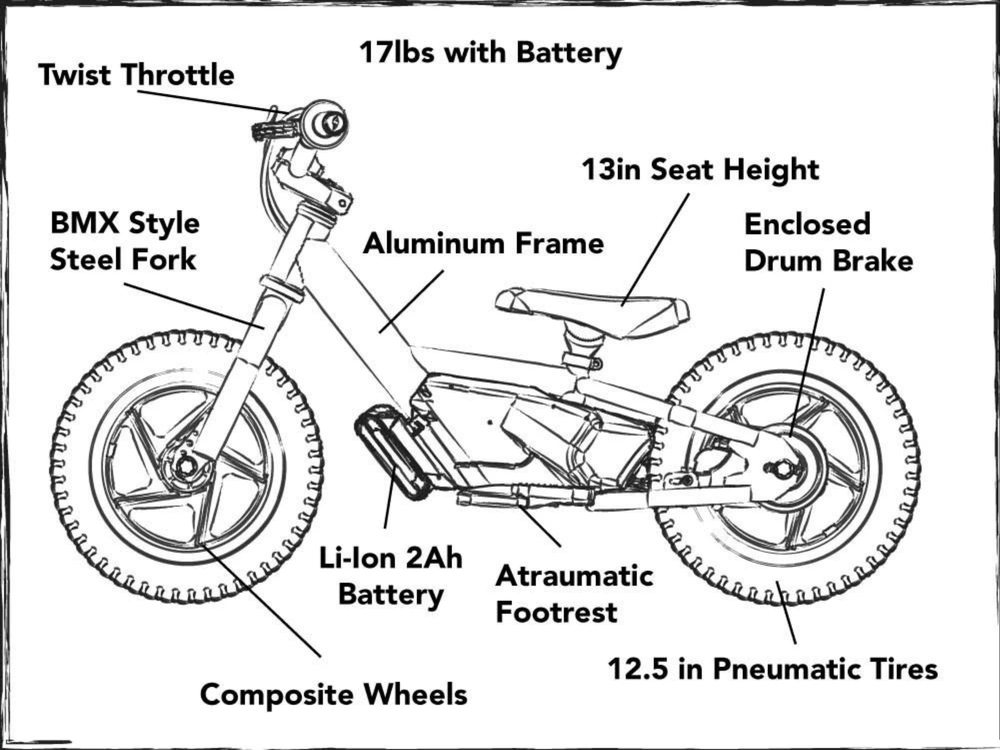 17lbs with Battery

Twist Throttle

13in Seat Height

BMX Style Steel Fork

Aluminum Frame

Enclosed Drum Brake

Li-Ion 2Ah Battery

Atraumatic Footrest

12.5 in Pneumatic Tires

Composite Wheels